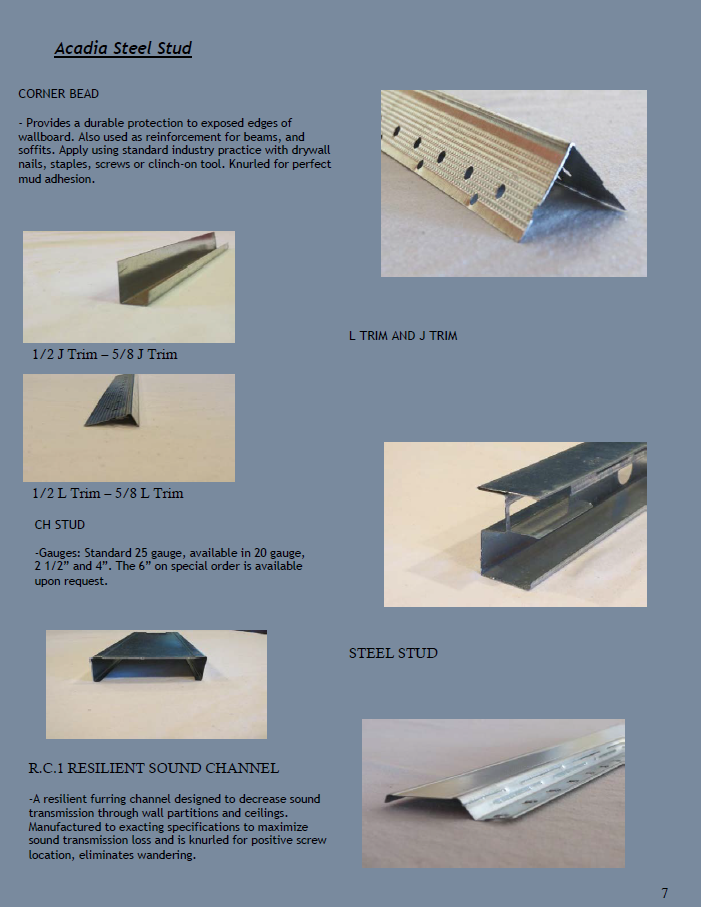 Acadia Steel Stud

CORNER BEAD

- Provides a durable protection to exposed edges of wallboard. Also used as reinforcement for beams, and soffits. Apply using standard industry practice with drywall nails, staples, screws or clinch-on tool. Knurled for perfect mud adhesion.

1/2 J Trim – 5/8 J Trim

L TRIM AND J TRIM

1/2 L Trim – 5/8 L Trim

CH STUD

-Gauges: Standard 25 gauge, available in 20 gauge, 2 1/2" and 4". The 6" on special order is available upon request.

STEEL STUD

R.C.1 RESILIENT SOUND CHANNEL

-A resilient furring channel designed to decrease sound transmission through wall partitions and ceilings. Manufactured to exacting specifications to maximize sound transmission loss and is knurled for positive screw location, eliminates wandering.

7